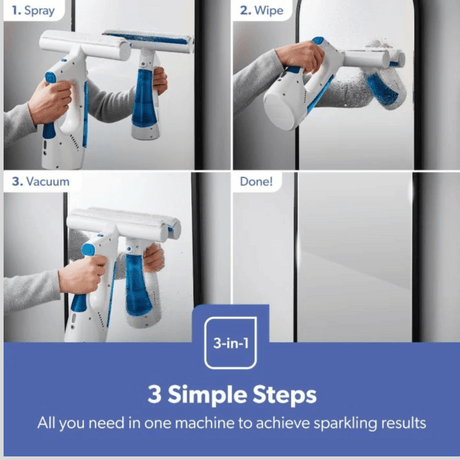 1. Spray

2. Wipe

3. Vacuum

Done!

3-in-1

3 Simple Steps

All you need in one machine to achieve sparkling results